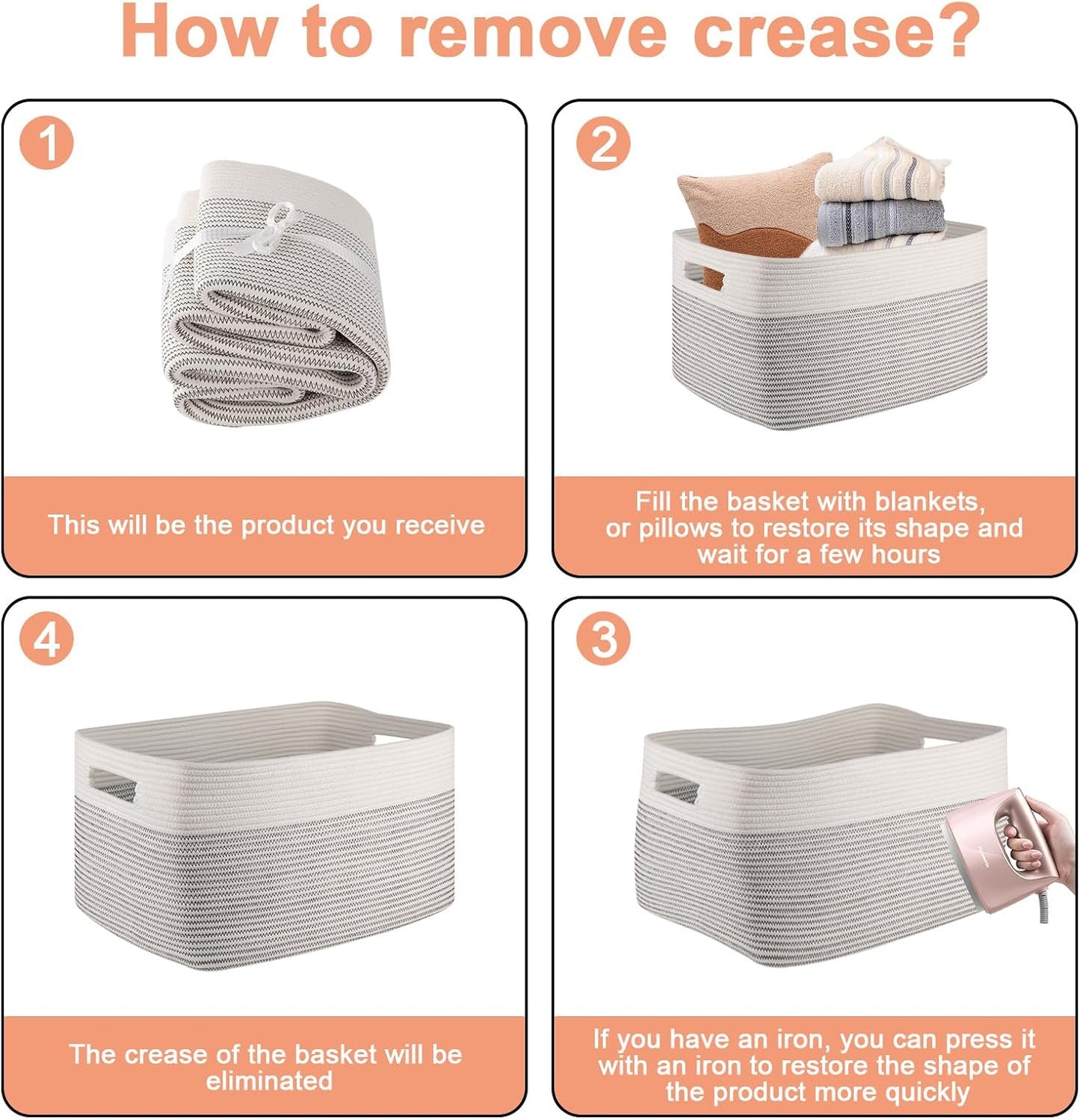 How to remove crease?

1

This will be the product you receive

2

Fill the basket with blankets, or pillows to restore its shape and wait for a few hours

4

The crease of the basket will be eliminated

3

If you have an iron, you can press it with an iron to restore the shape of the product more quickly