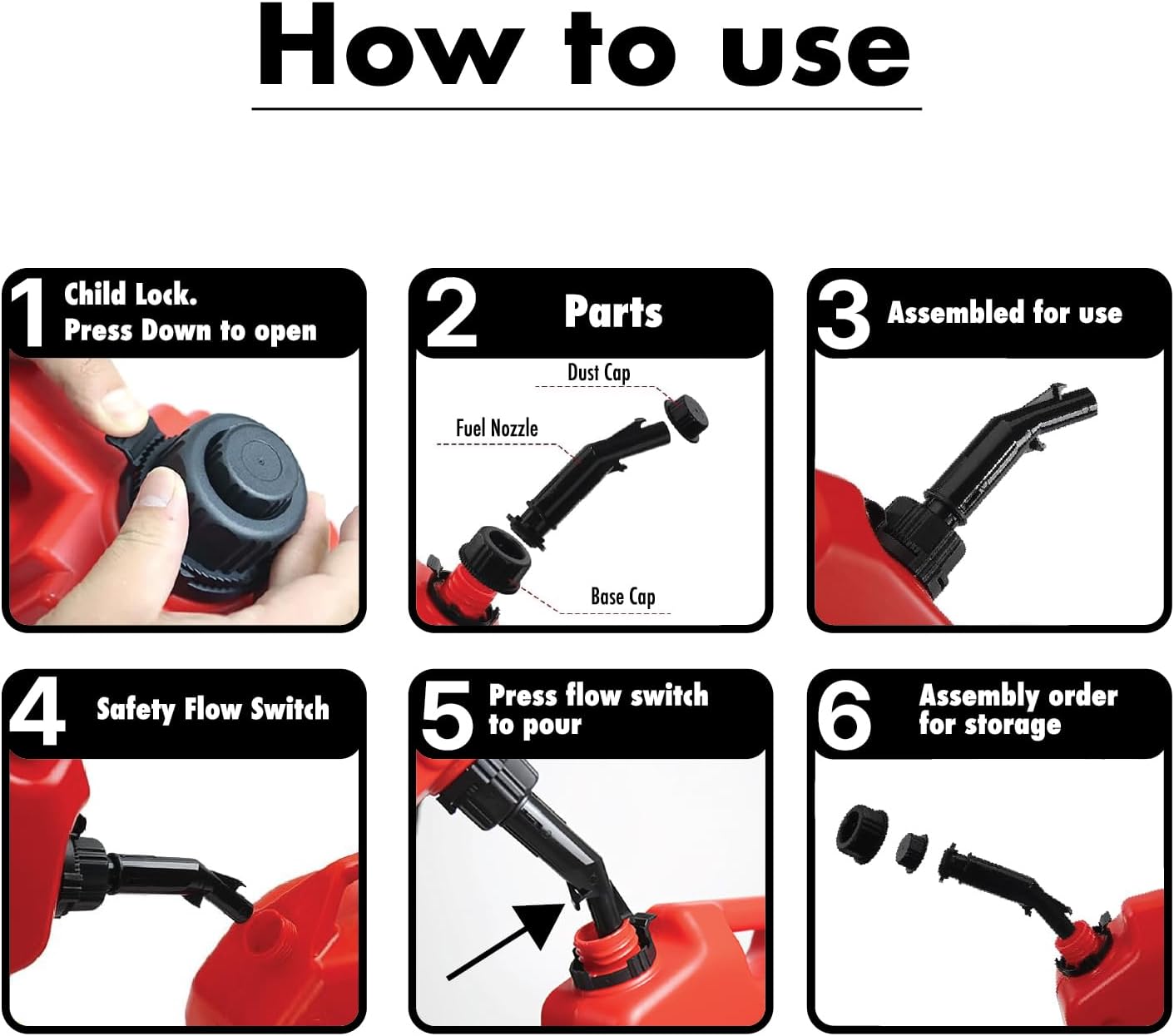 How to use

1 Child Lock.
Press Down to open

2 Parts

Dust Cap

Fuel Nozzle

Base Cap

3 Assembled for use

4 Safety Flow Switch

5 Press flow switch to pour

6 Assembly order for storage