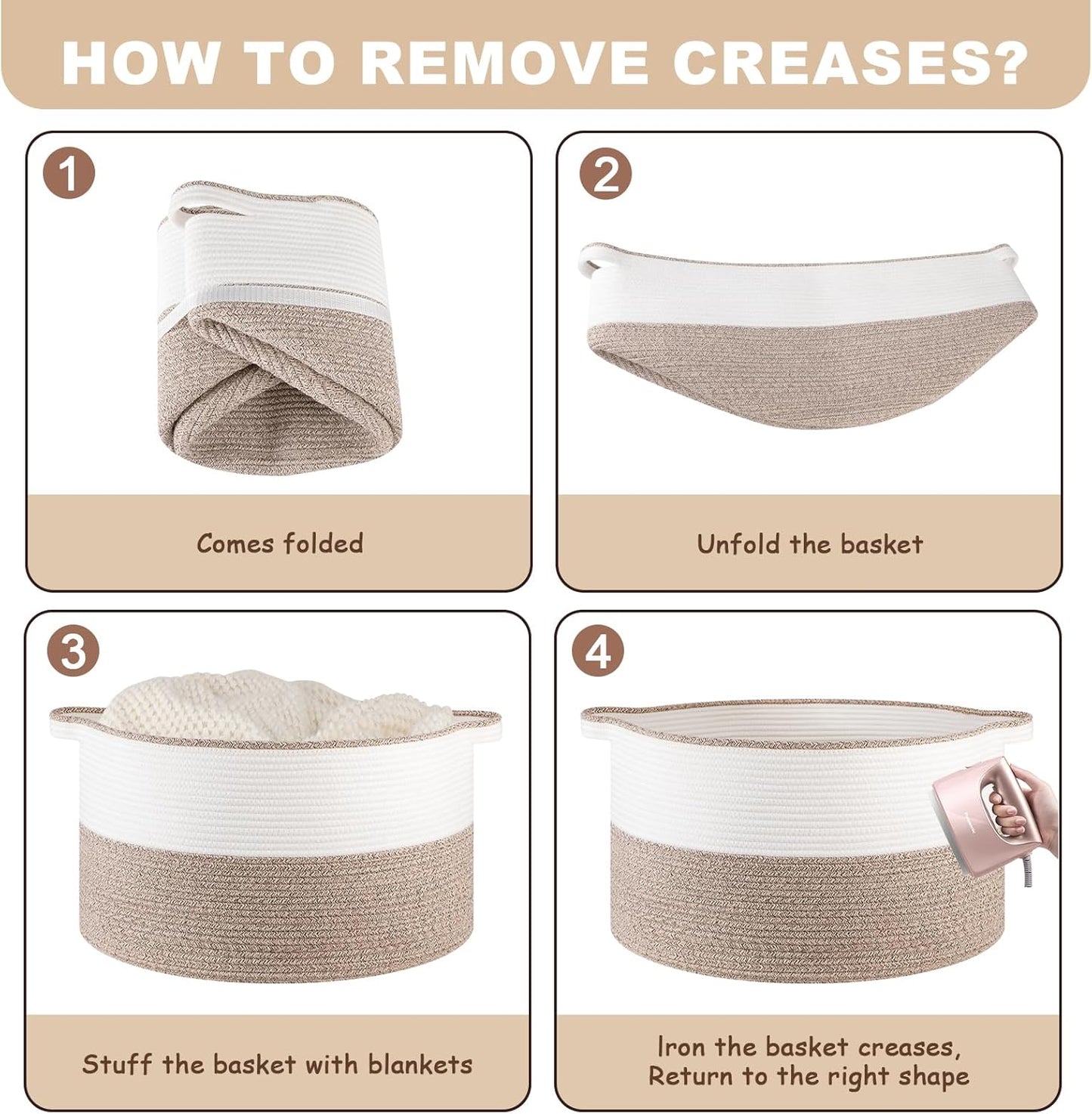 HOW TO REMOVE CREASES?

1

Comes folded

2

Unfold the basket

3

Stuff the basket with blankets

4

Iron the basket creases, Return to the right shape