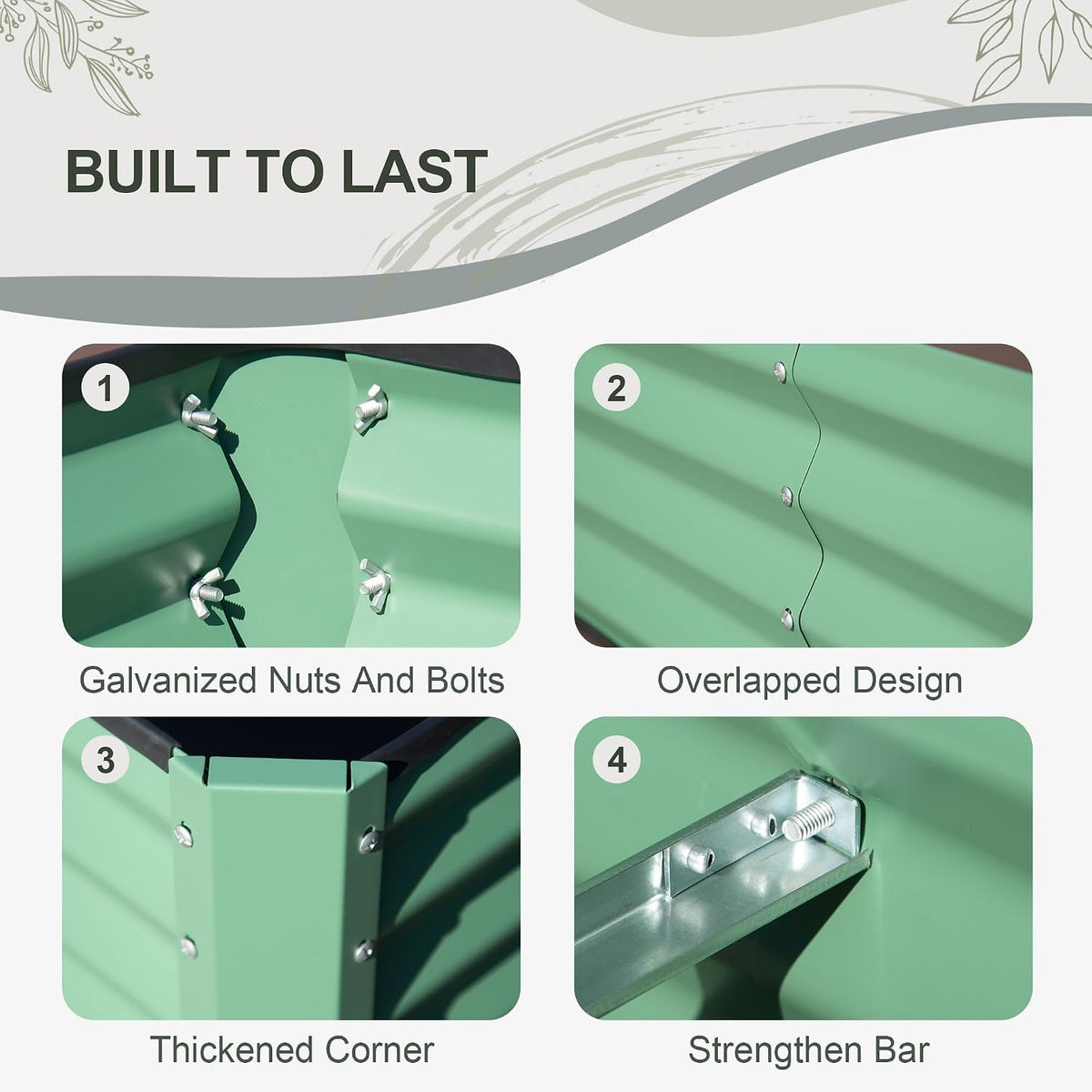 BUILT TO LAST

1

Galvanized Nuts And Bolts

2

Overlapped Design

3

Thickened Corner

4

Strengthen Bar