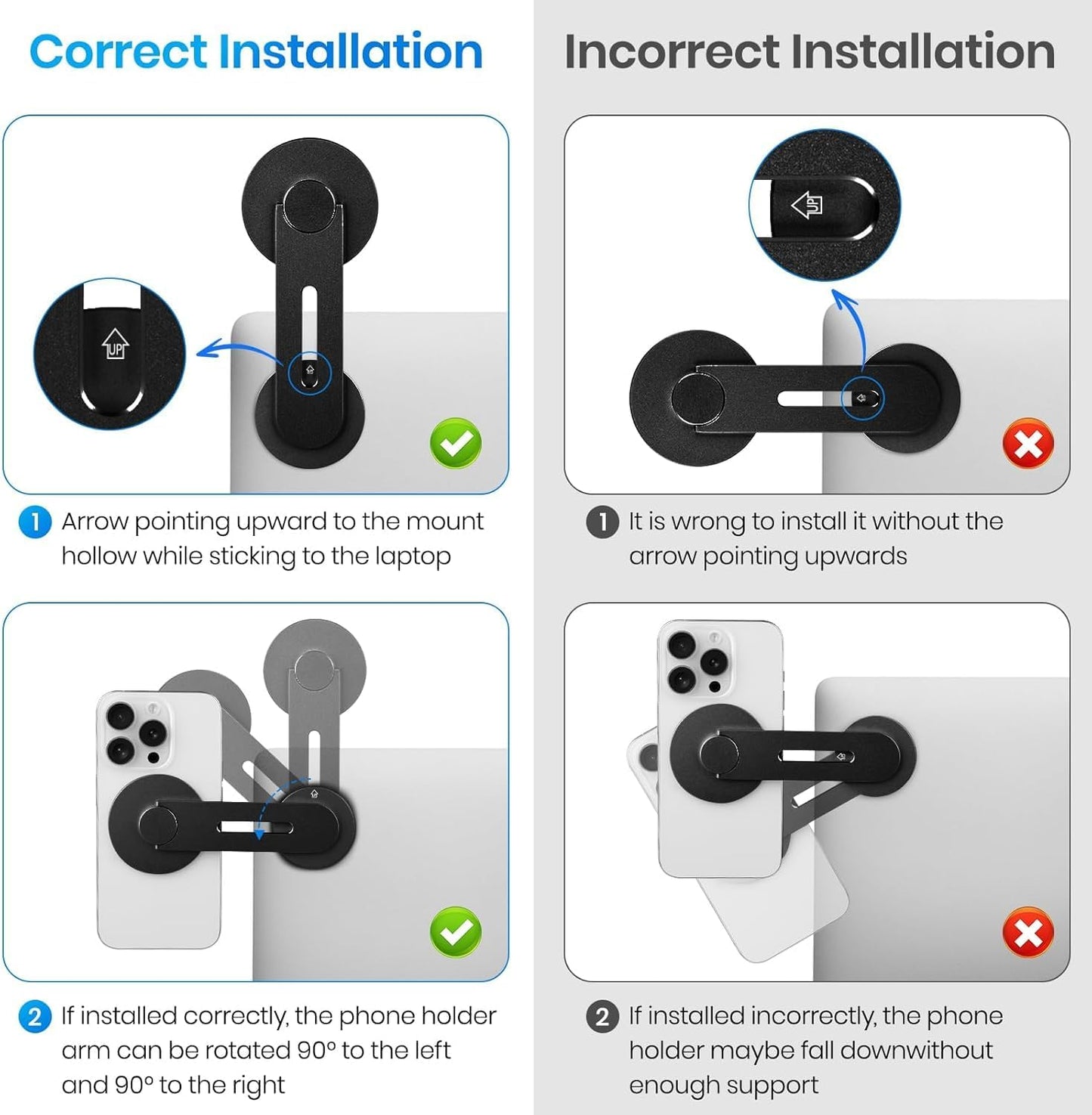 Correct Installation

UP

1 Arrow pointing upward to the mount hollow while sticking to the laptop

2 If installed correctly, the phone holder arm can be rotated 90° to the left and 90° to the right

Incorrect Installation

UP

1 It is wrong to install it without the arrow pointing upwards

2 If installed incorrectly, the phone holder maybe fall downwithout enough support