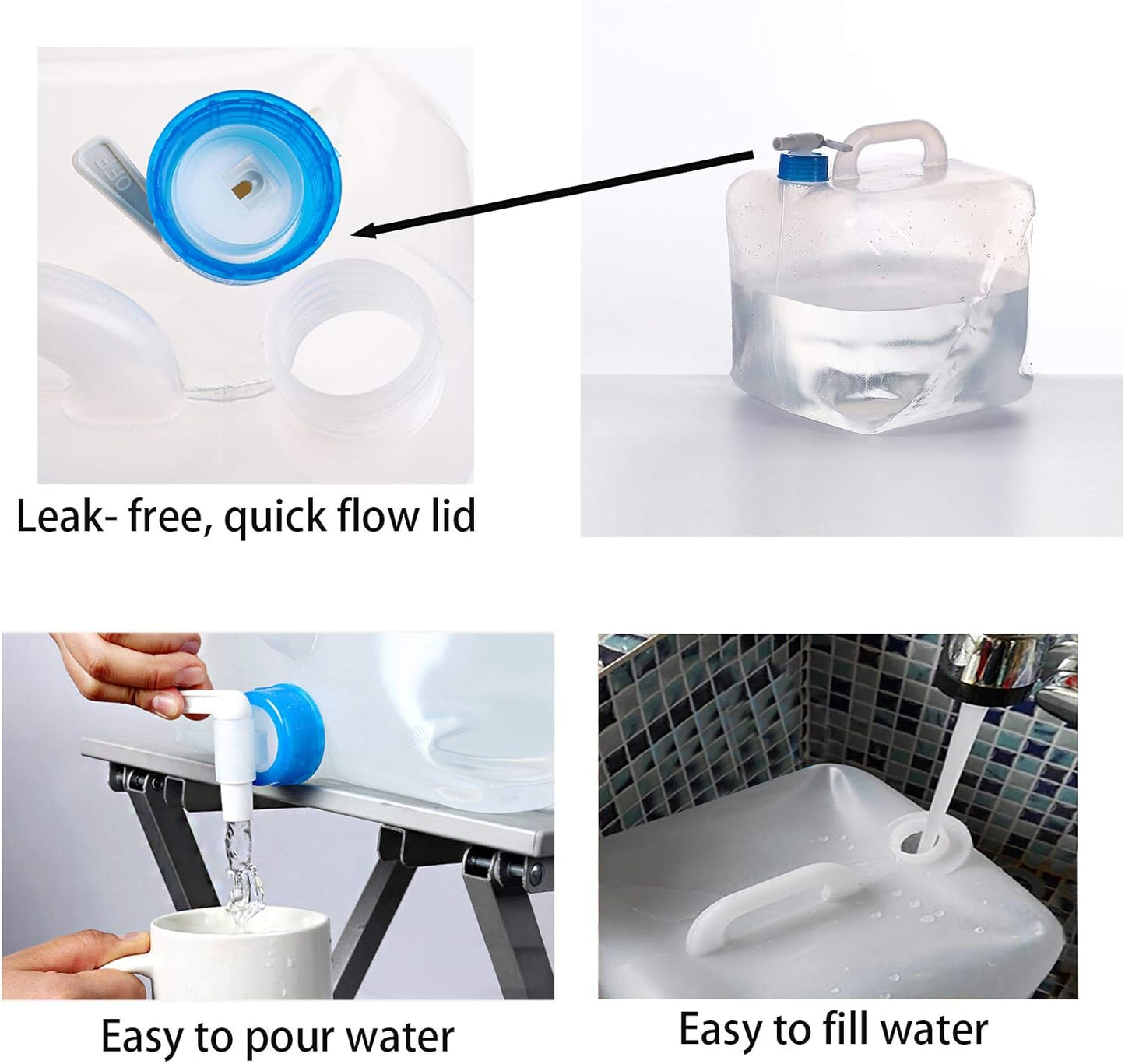 Leak- free, quick flow lid

Easy to pour water

Easy to fill water