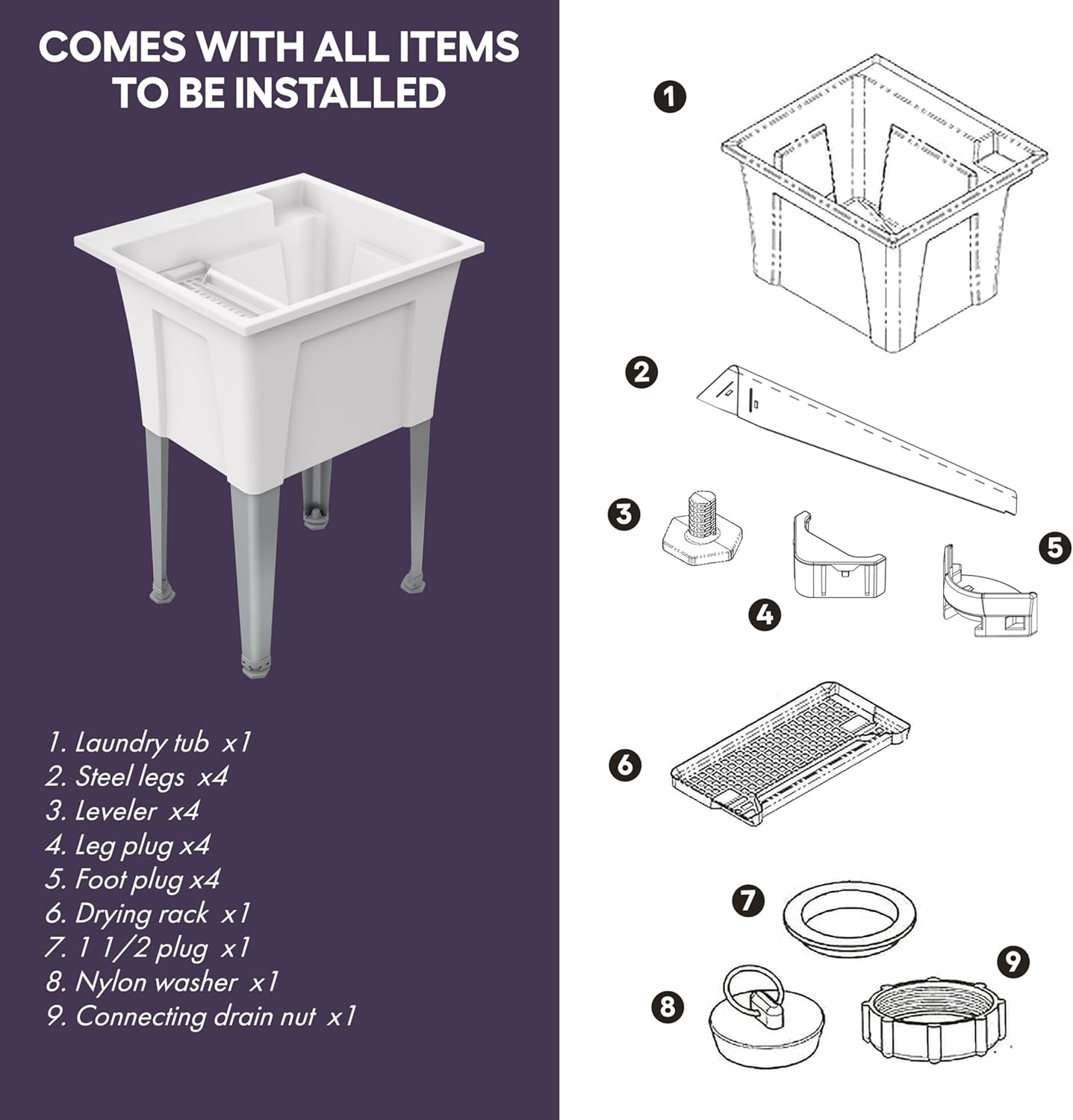 COMES WITH ALL ITEMS TO BE INSTALLED

1. Laundry tub x1
2. Steel legs x4
3. Leveler x4
4. Leg plug x4
5. Foot plug x4
6. Drying rack x1
7. 1 1/2 plug x1
8. Nylon washer x1
9. Connecting drain nut x1

1
2
3
4
5
6
7
8
9