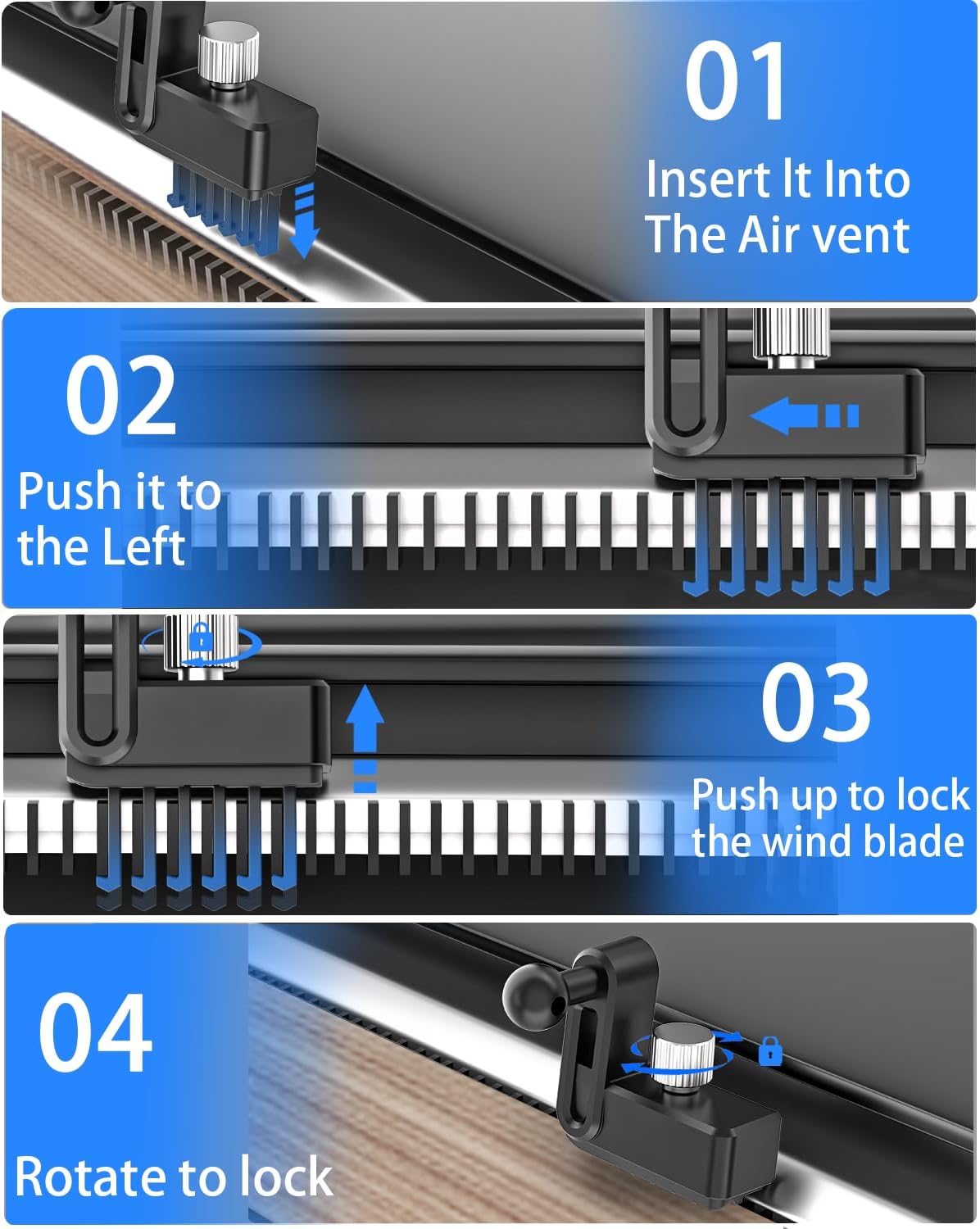 01

Insert It Into The Air vent

02

Push it to the Left

03

Push up to lock the wind blade

04

Rotate to lock