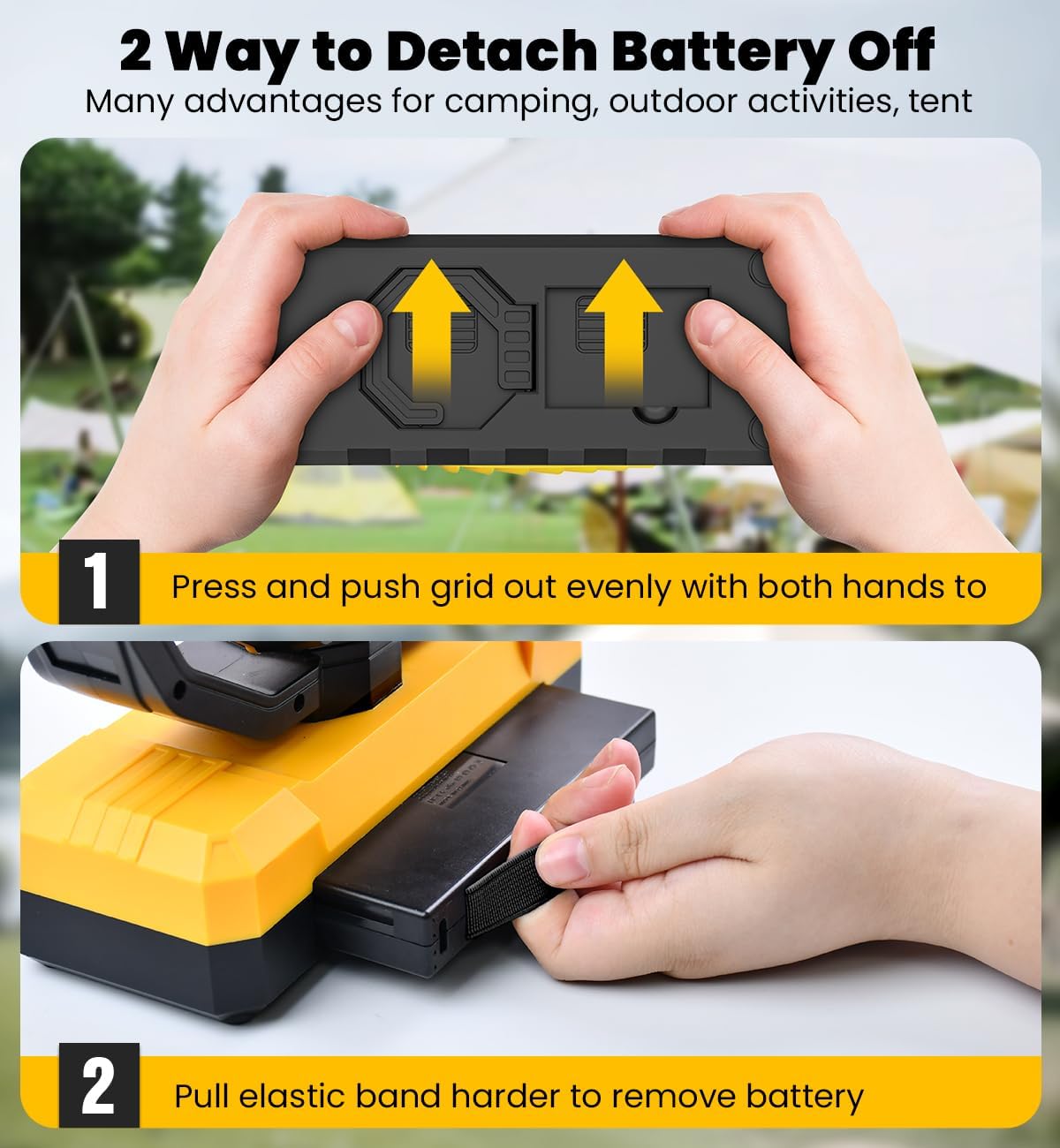 2 Way to Detach Battery Off
Many advantages for camping, outdoor activities, tent

1
Press and push grid out evenly with both hands to

2
Pull elastic band harder to remove battery