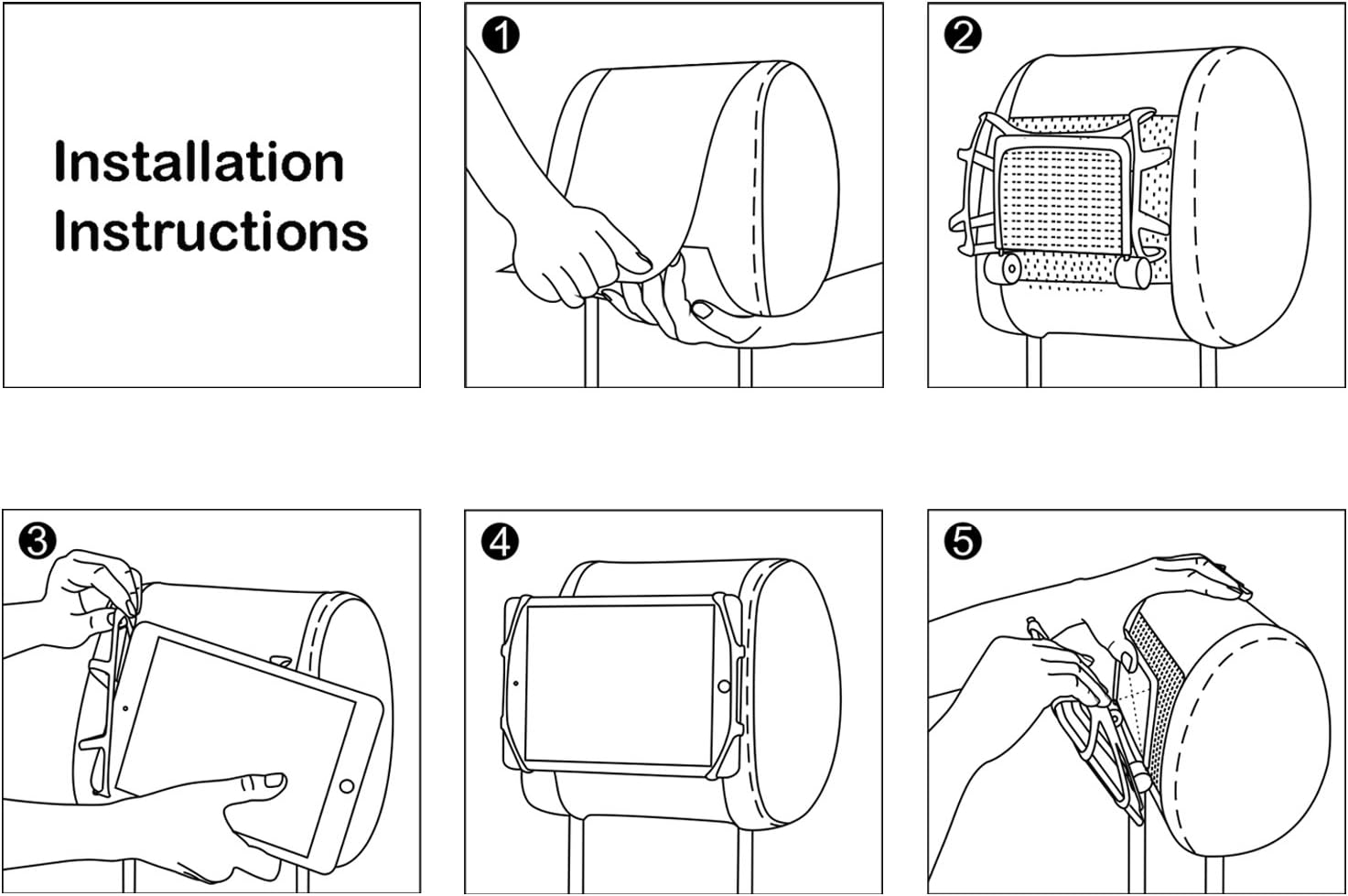 Installation Instructions

1

2

3

4

5