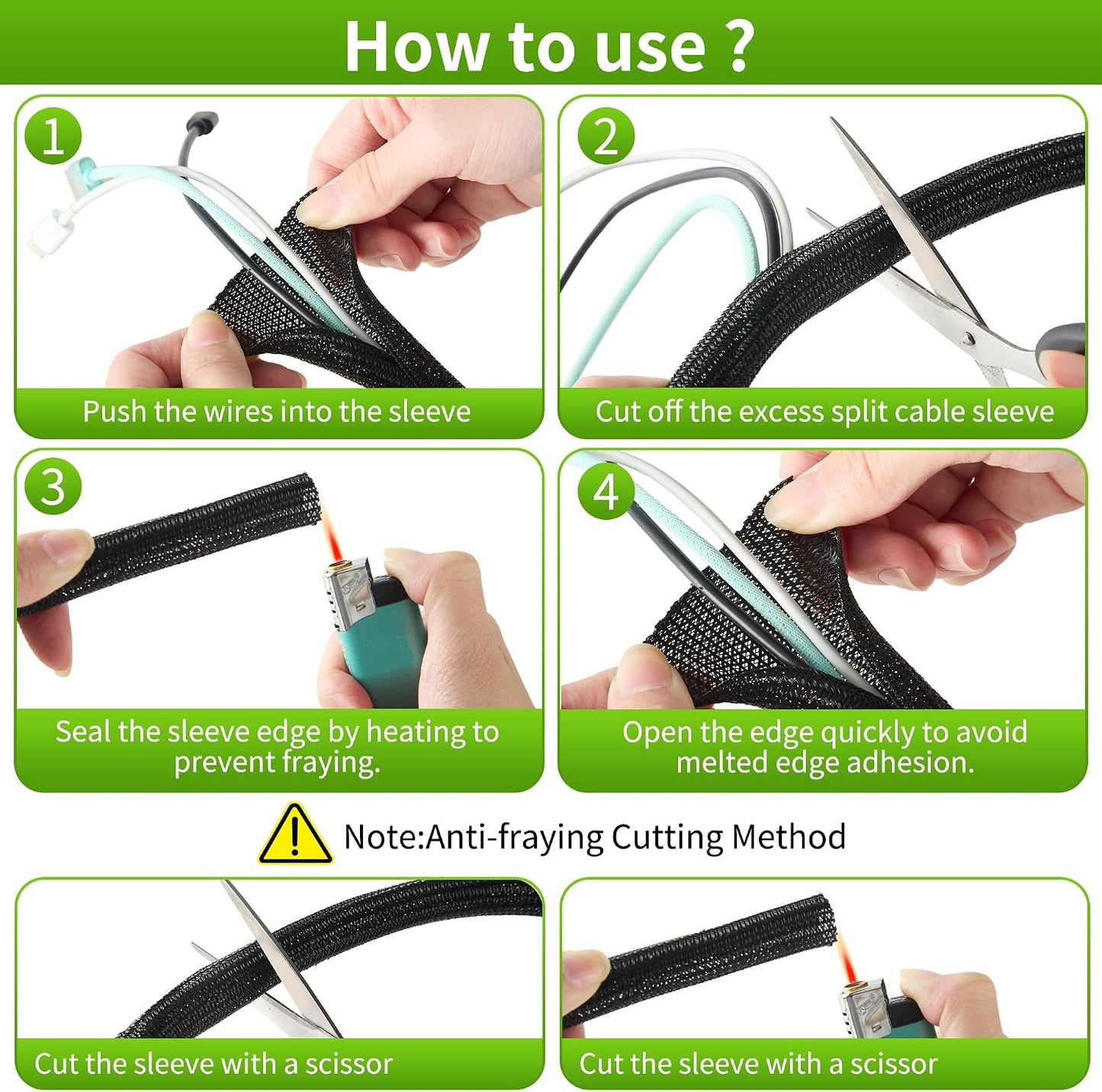 How to use ?

1

Push the wires into the sleeve

2

Cut off the excess split cable sleeve

3

Seal the sleeve edge by heating to prevent fraying.

4

Open the edge quickly to avoid melted edge adhesion.

Note:Anti-fraying Cutting Method

Cut the sleeve with a scissor

Cut the sleeve with a scissor